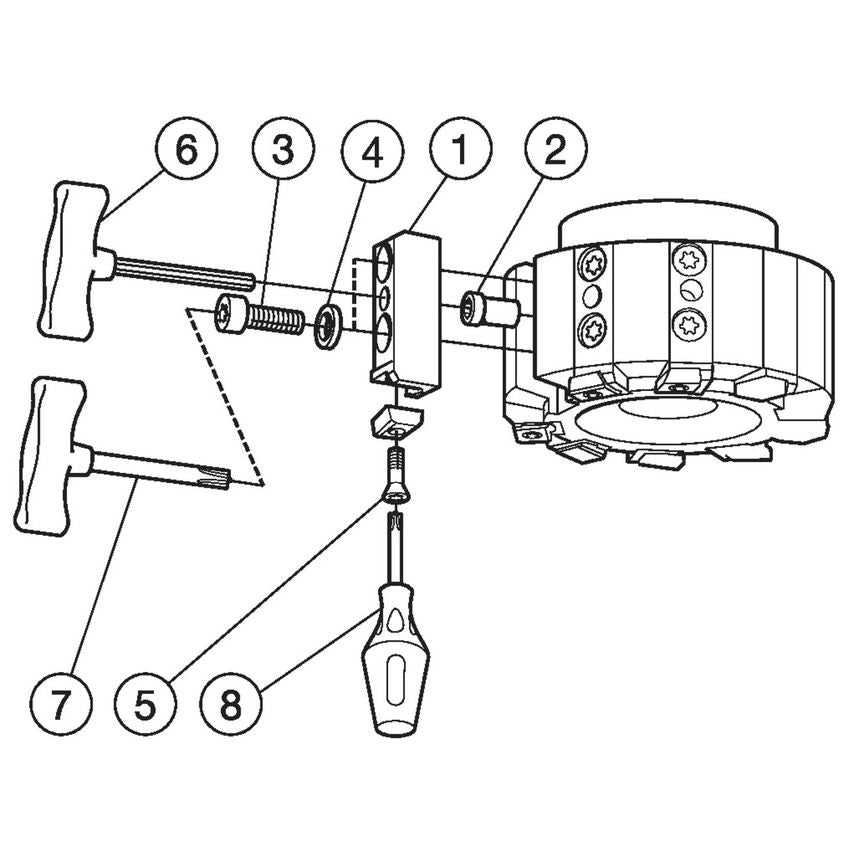 6
3
4
1
2
7
5
8