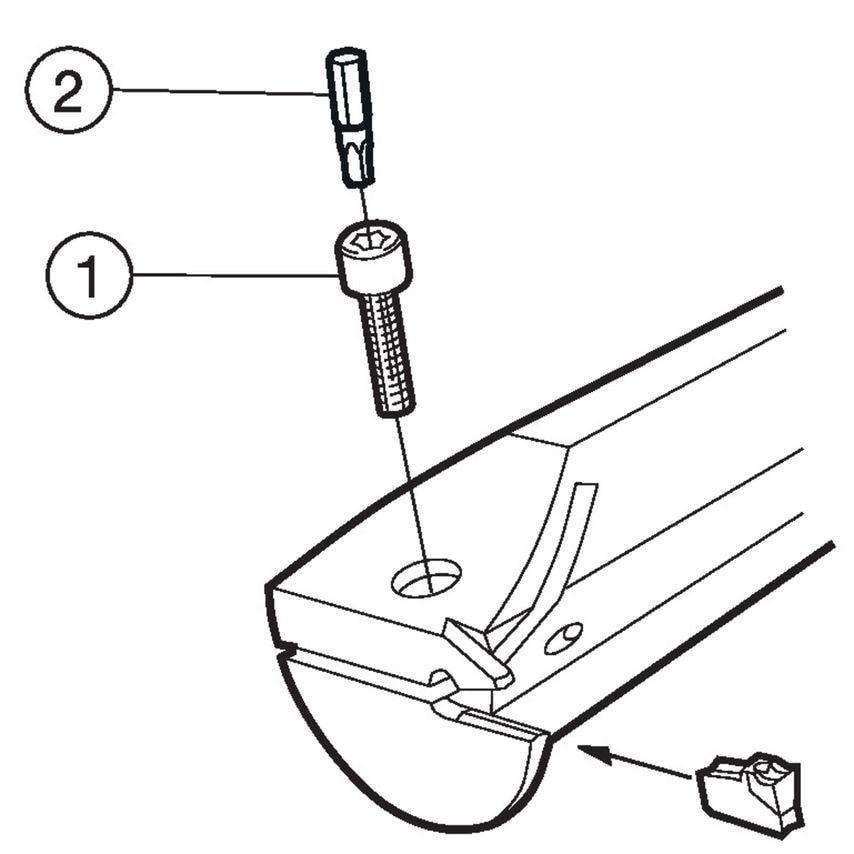 2

1