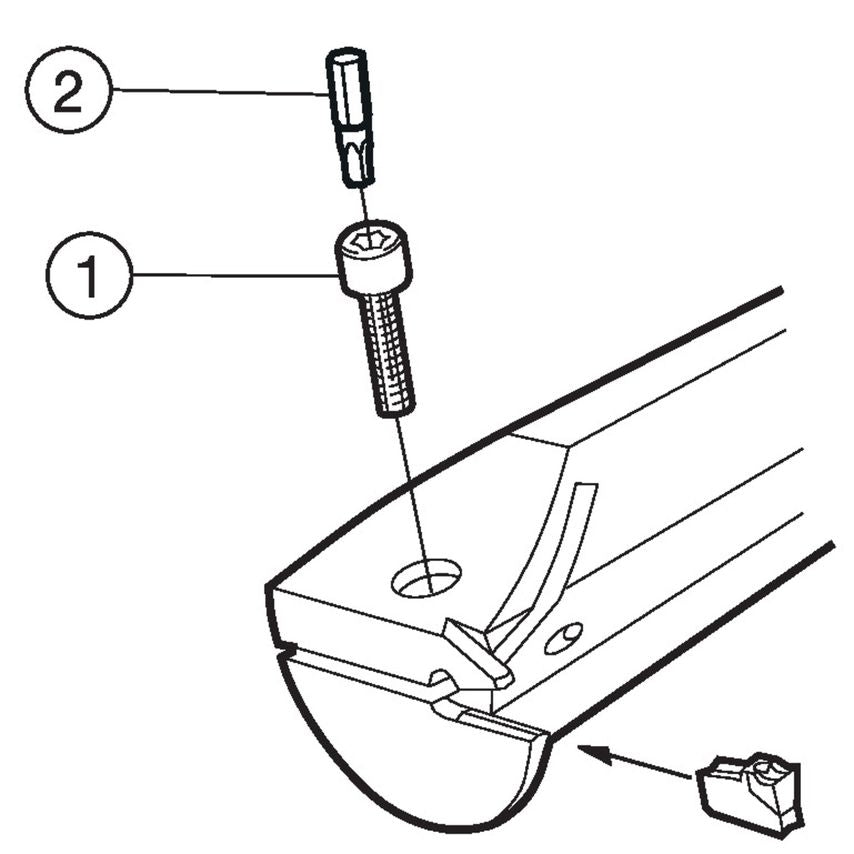 2

1