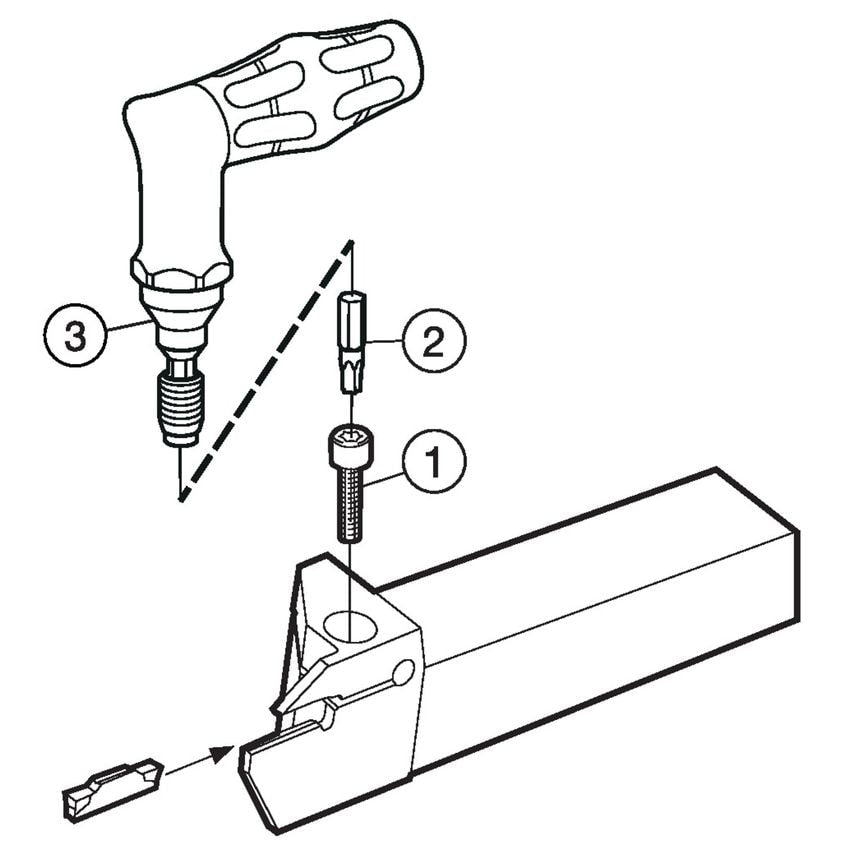 3

2

1