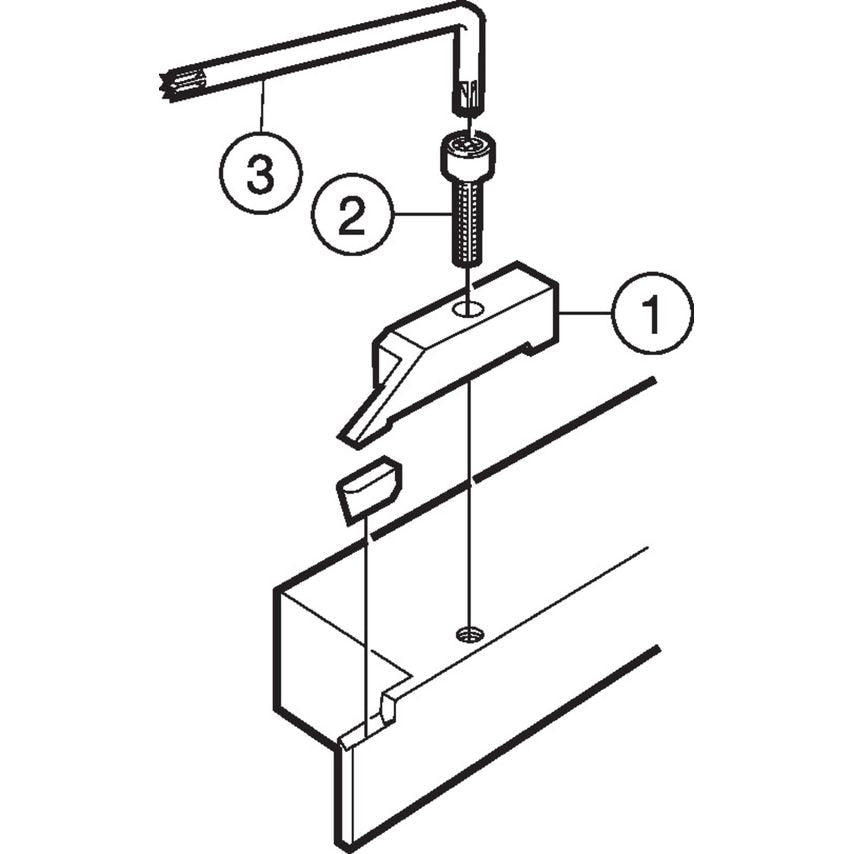 3
2
1