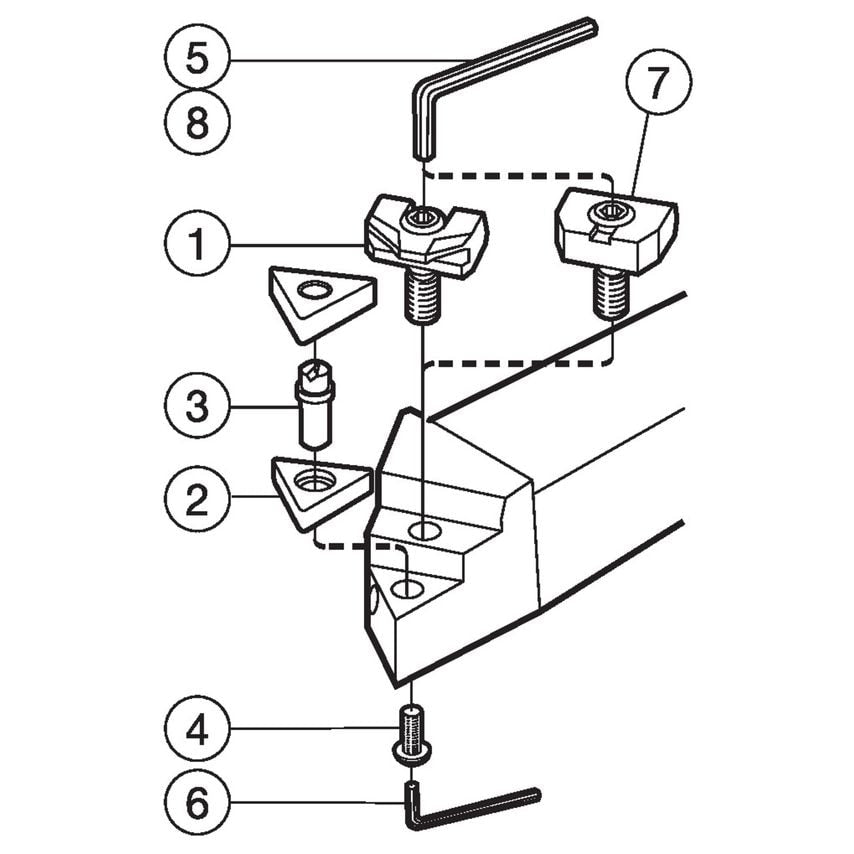 5
8
7
1
3
2
4
6