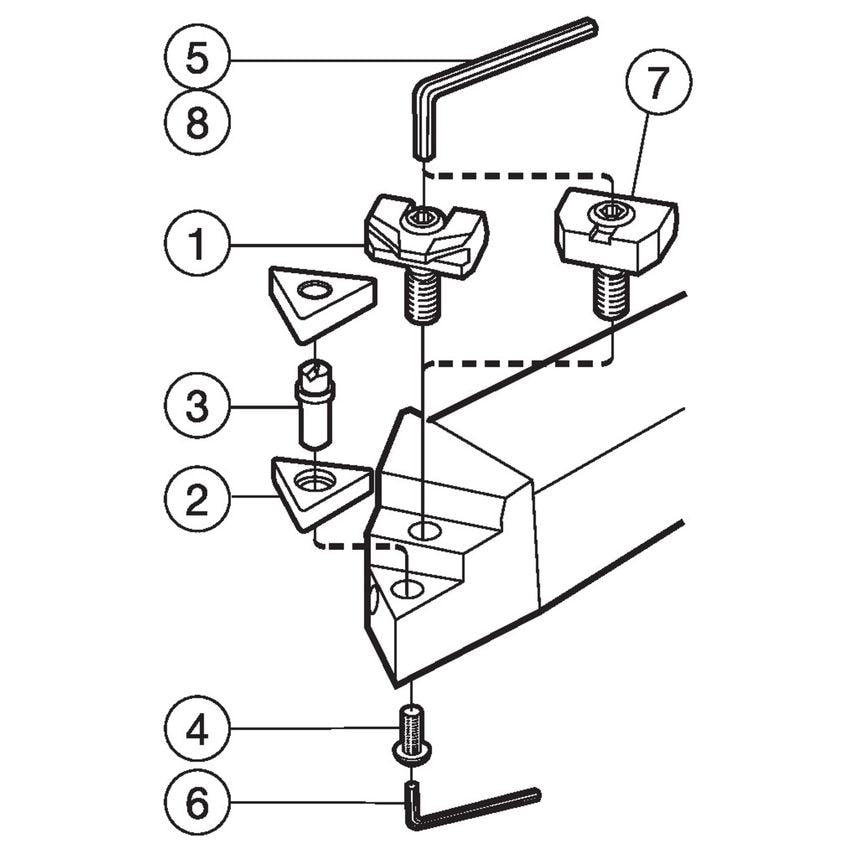 5
8
7
1
3
2
4
6