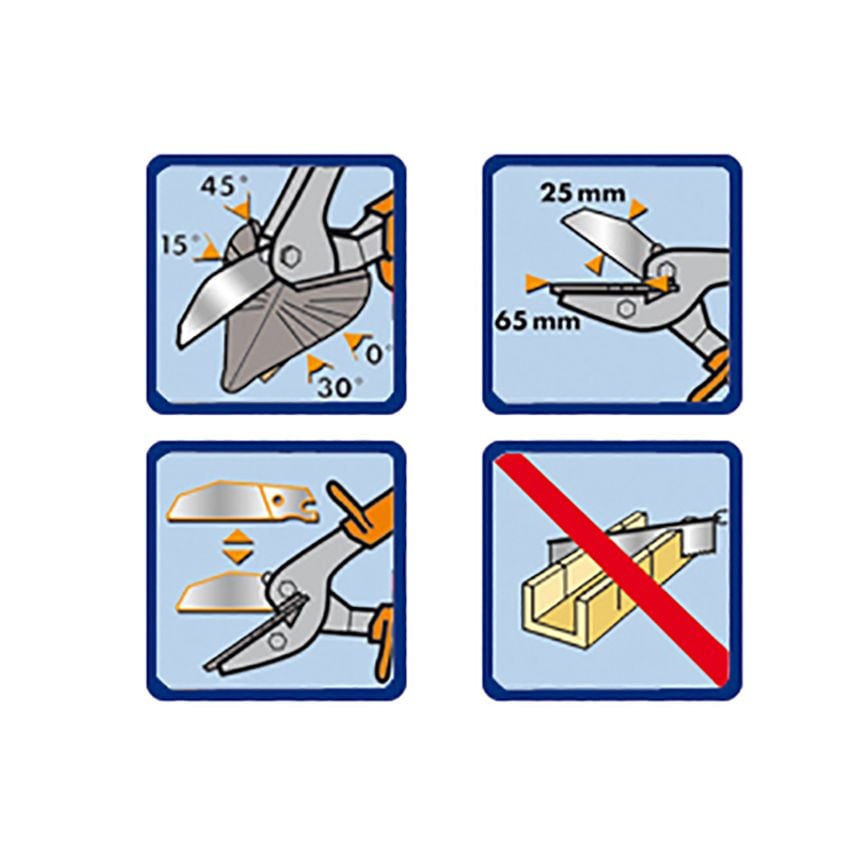 45°
15°
0°
30°

25 mm
65 mm