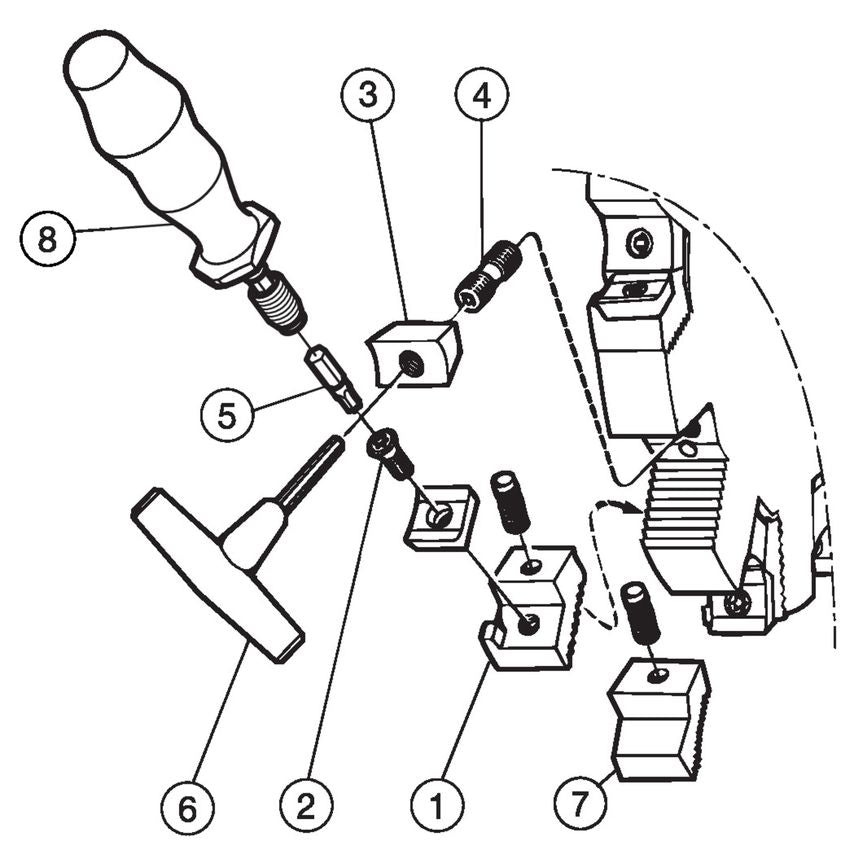 3
4
8
5
6
2
1
7