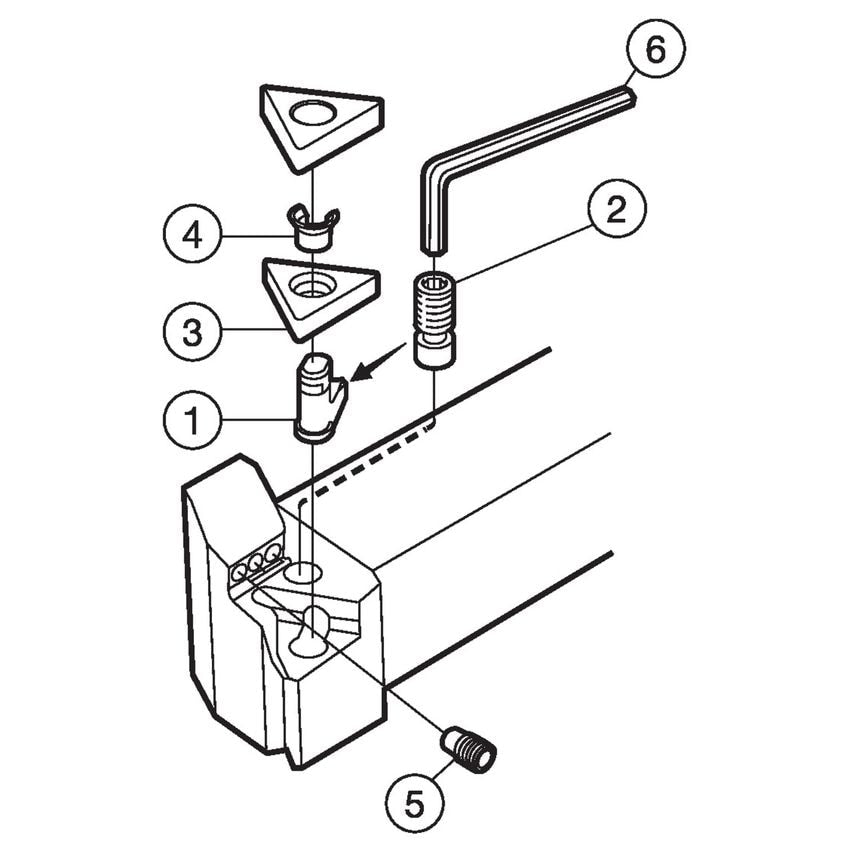 6
2
4
3
1
5