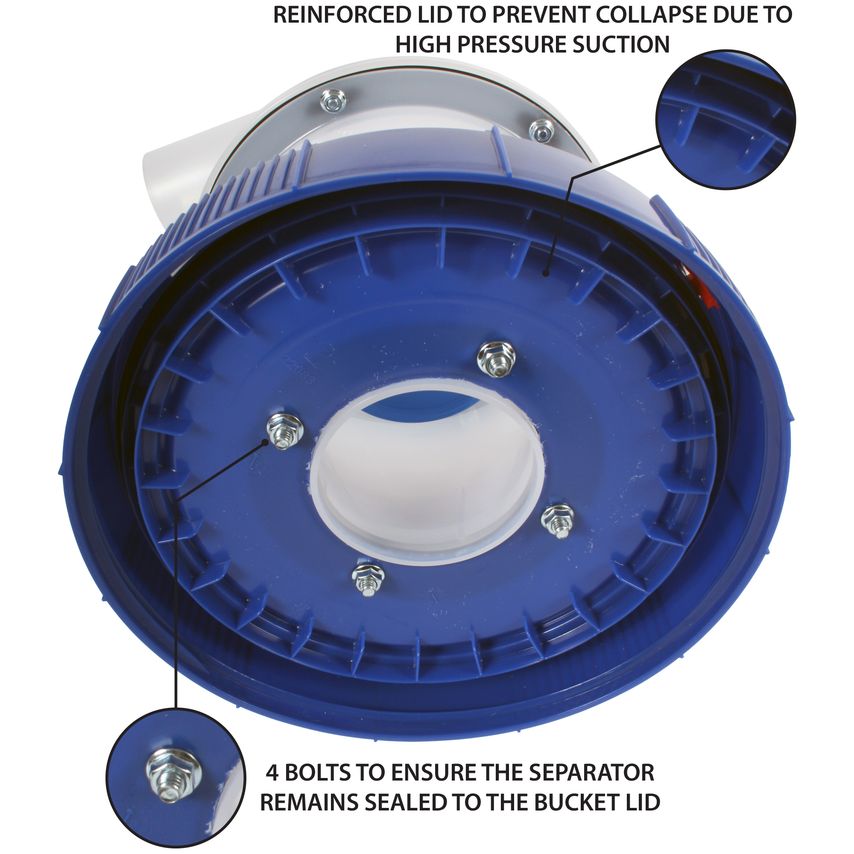 REINFORCED LID TO PREVENT COLLAPSE DUE TO HIGH PRESSURE SUCTION

4 BOLTS TO ENSURE THE SEPARATOR REMAINS SEALED TO THE BUCKET LID