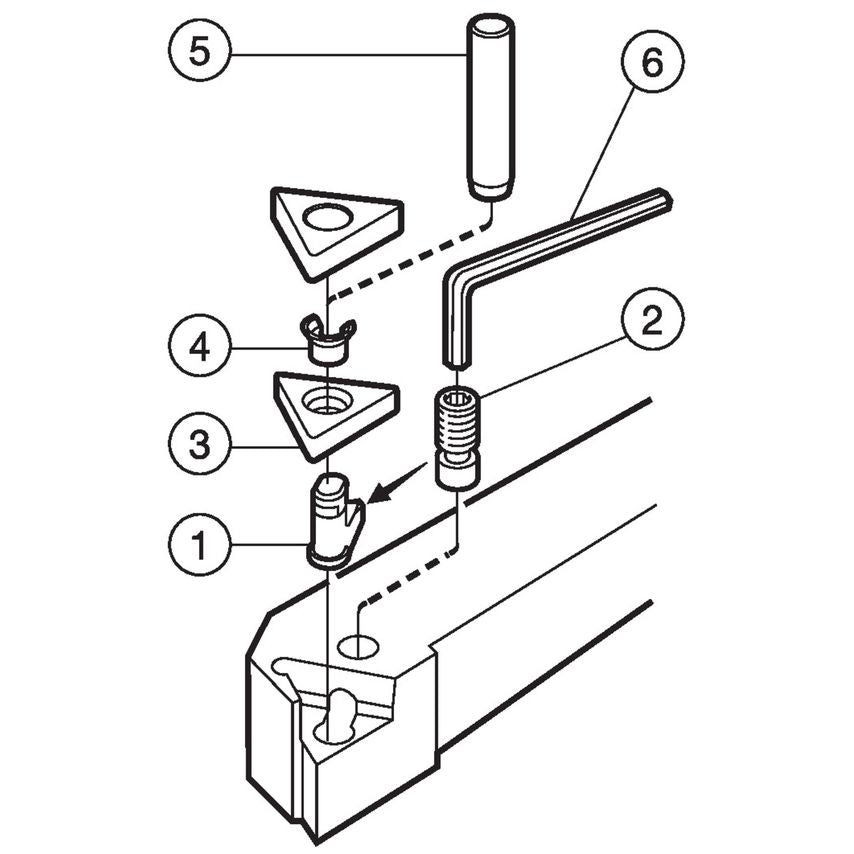 5
6
4
2
3
1