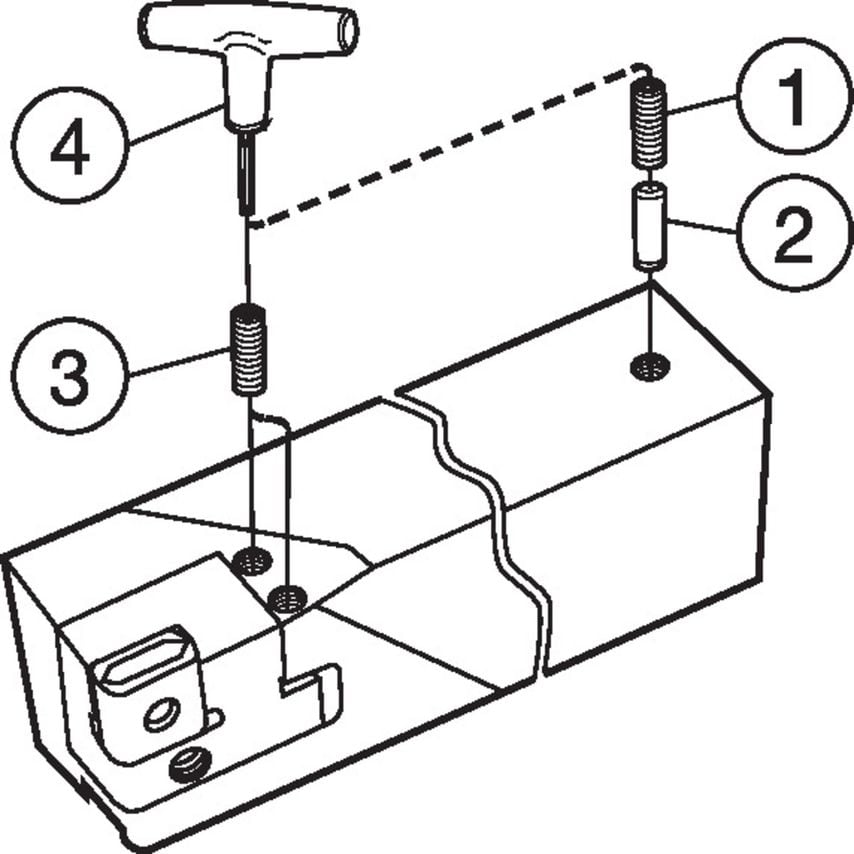 4
1
2
3