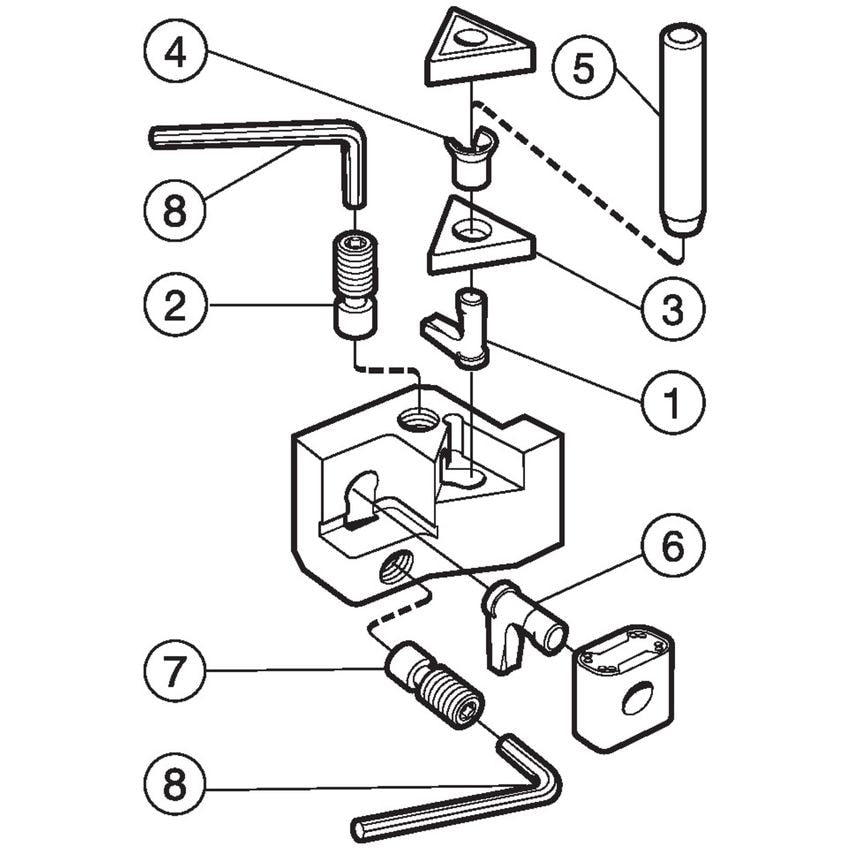 4
5
8
2
3
1
6
7
8