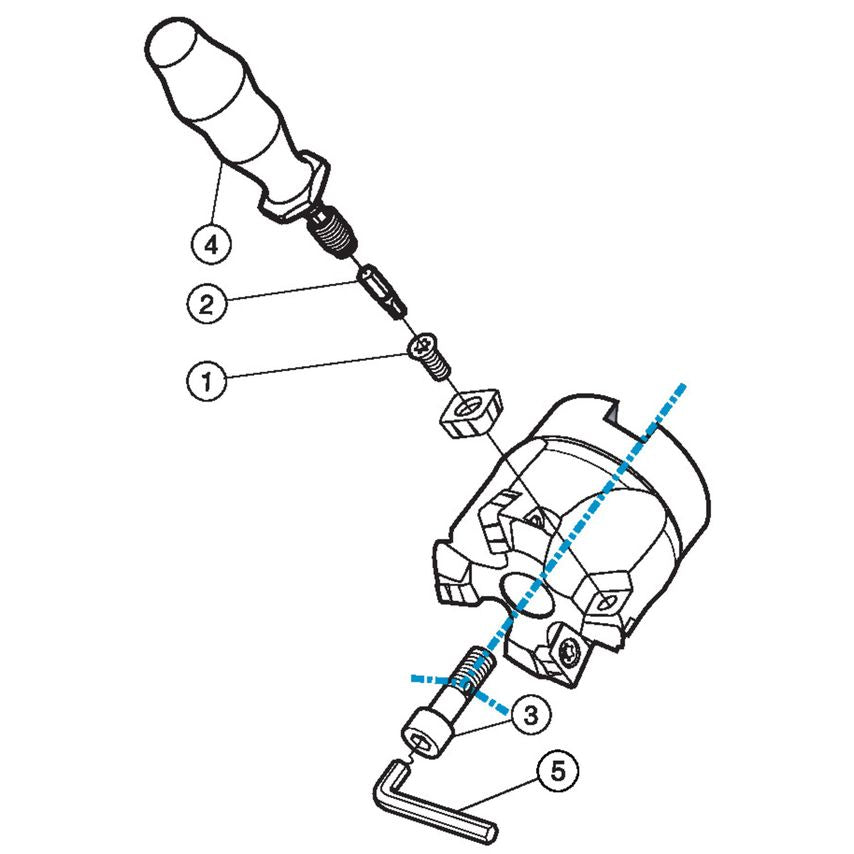 4
2
1
3
5