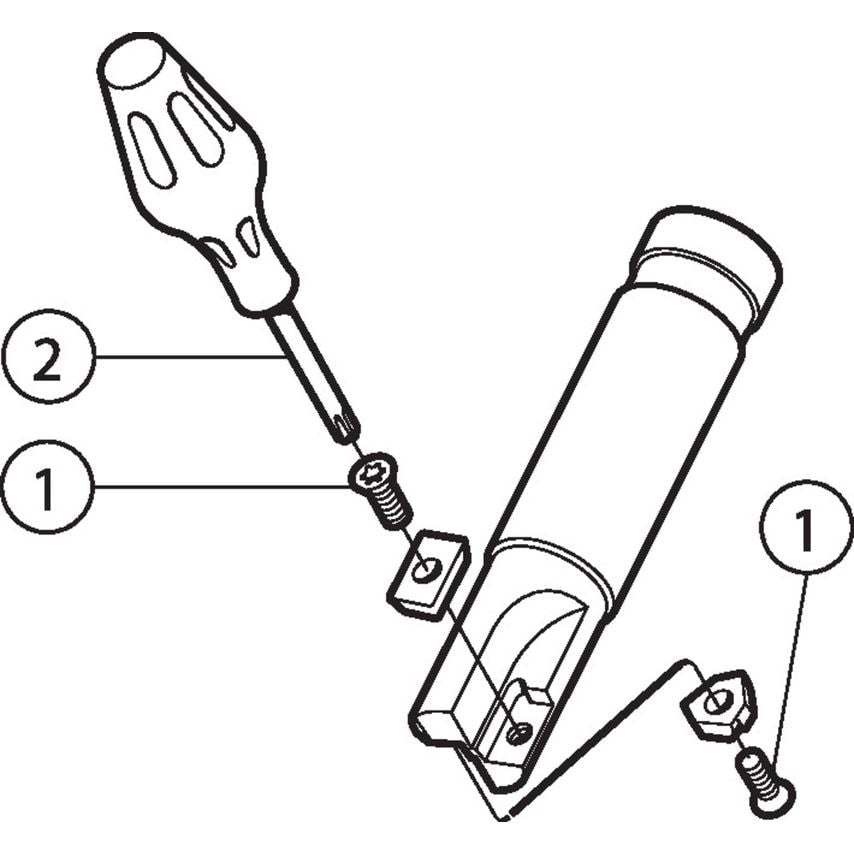 2
1
1