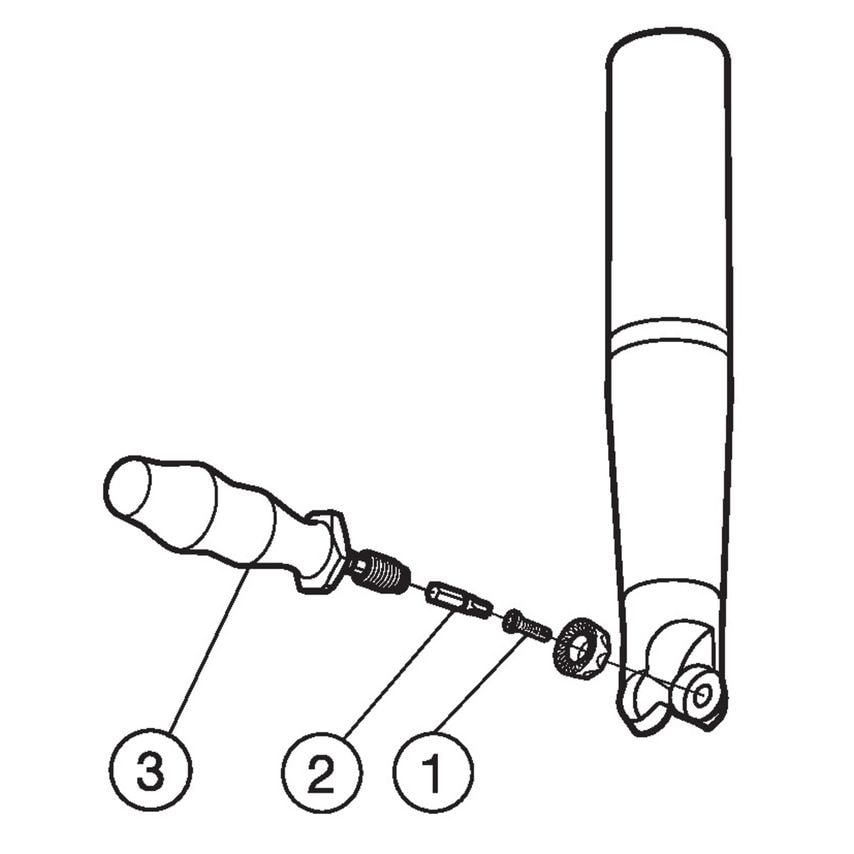 3
2
1