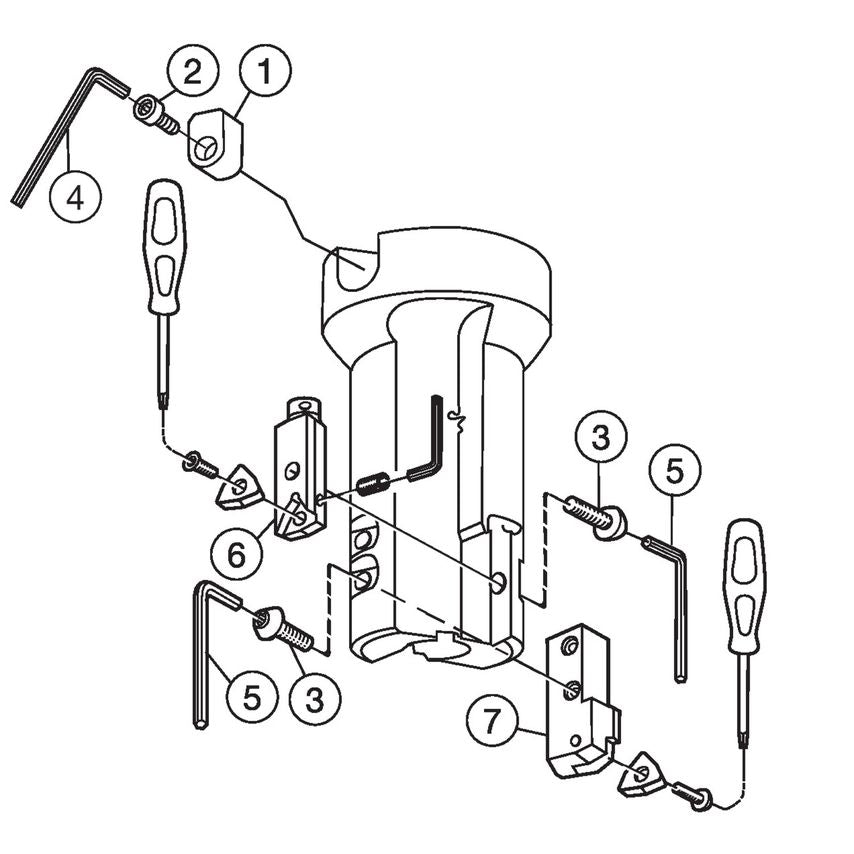 2
1
4
3
5
6
5
3
7