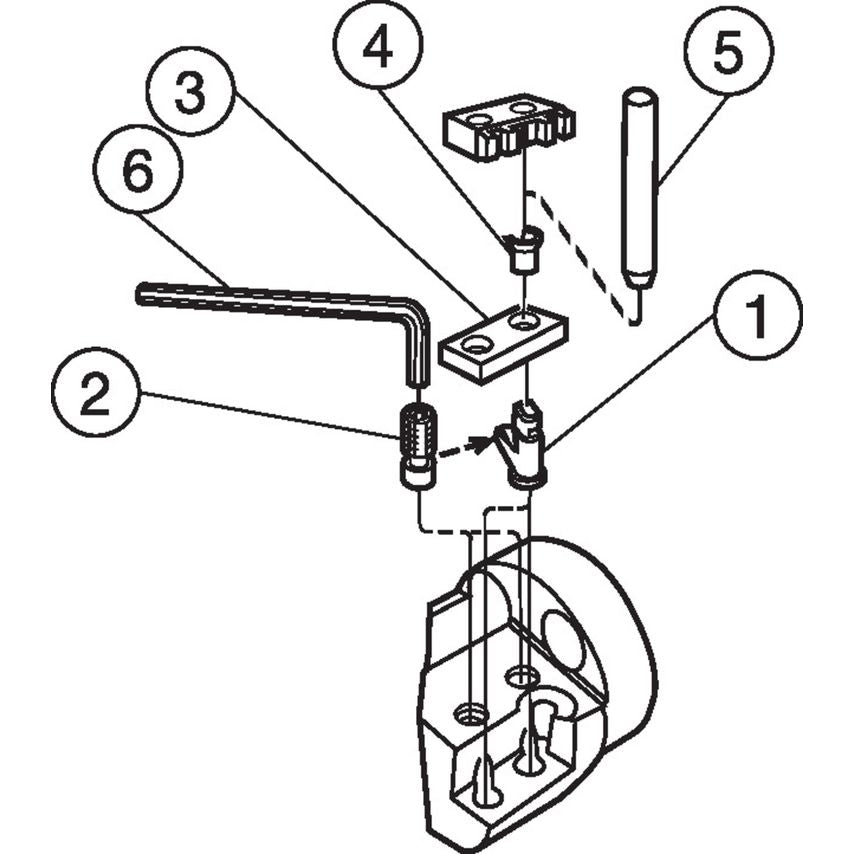 4
5
3
6
1
2