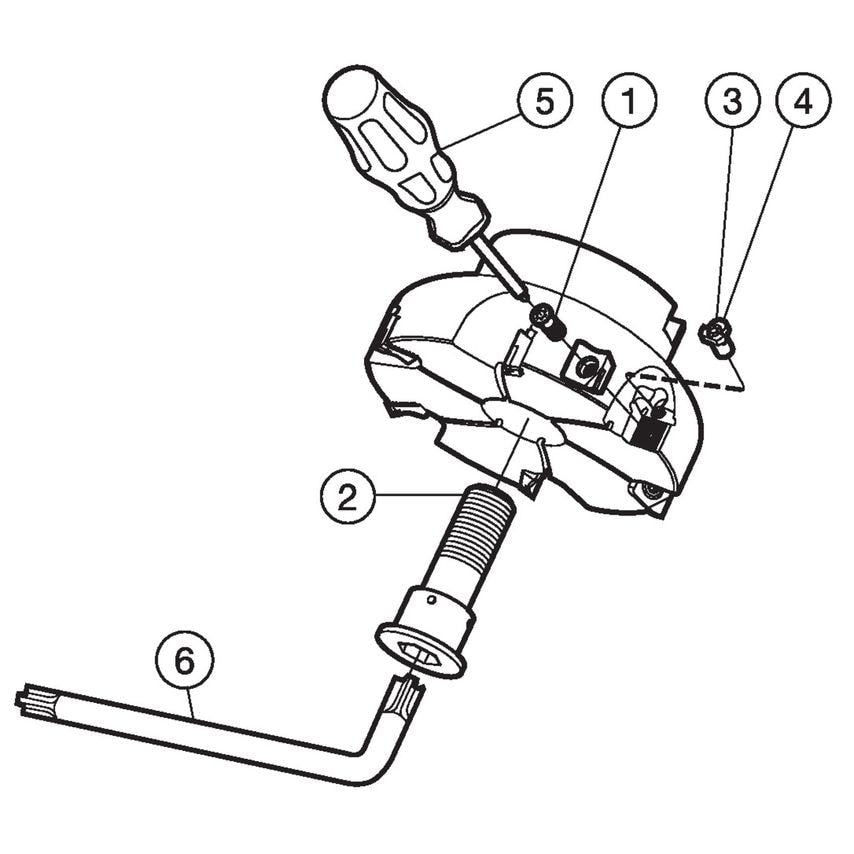 5
1
3
4
2
6