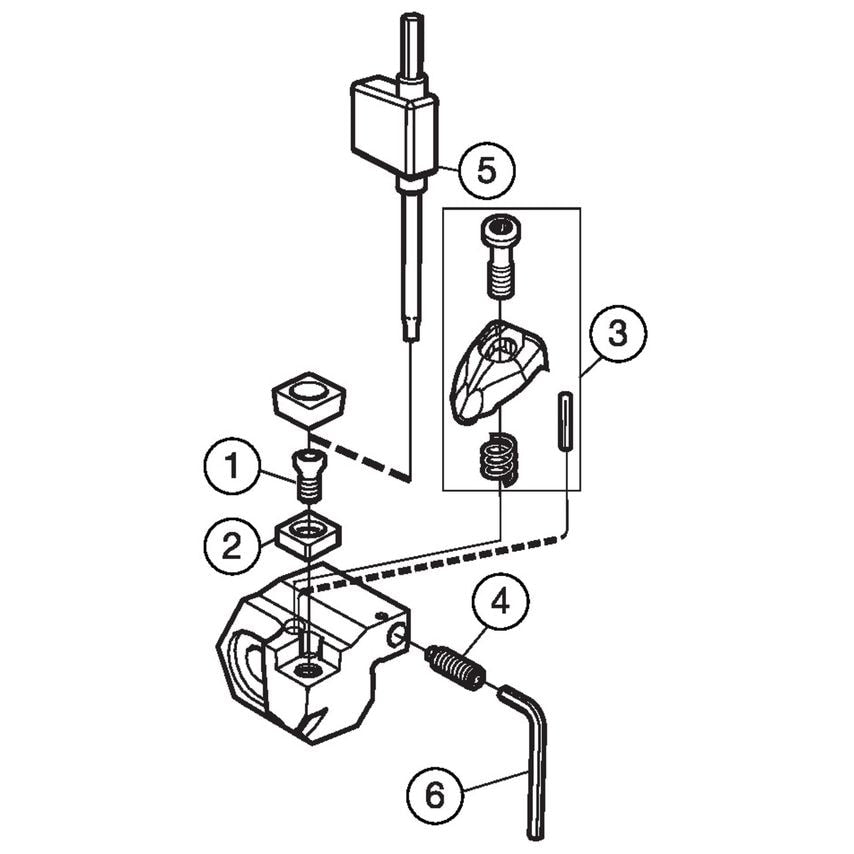 5
3
1
2
4
6