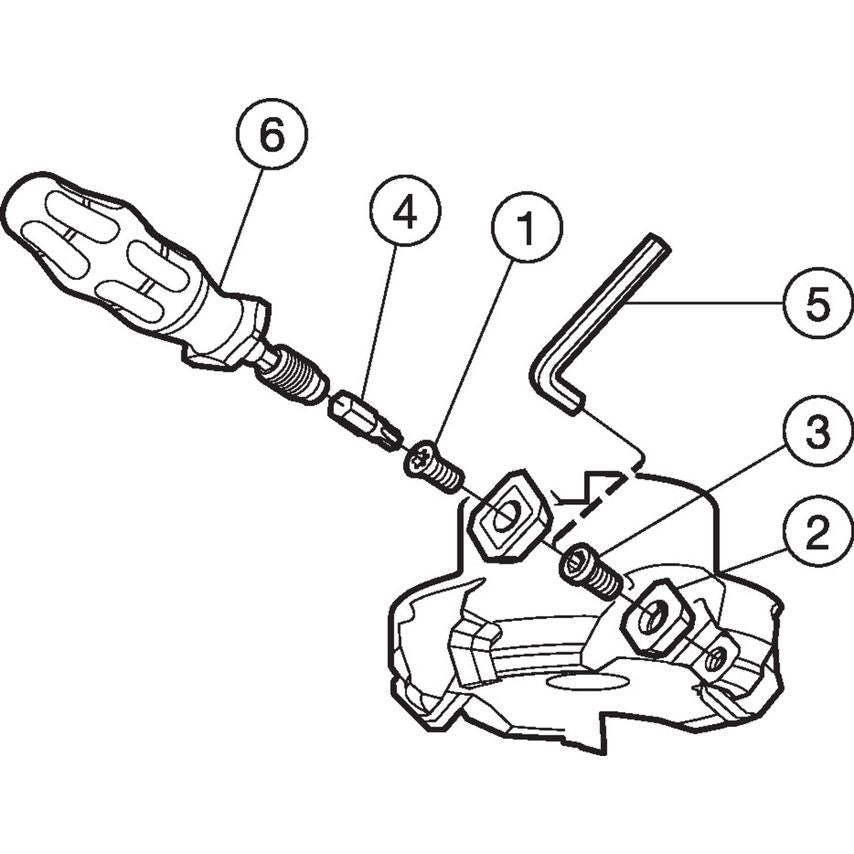 6
4
1
5
3
2