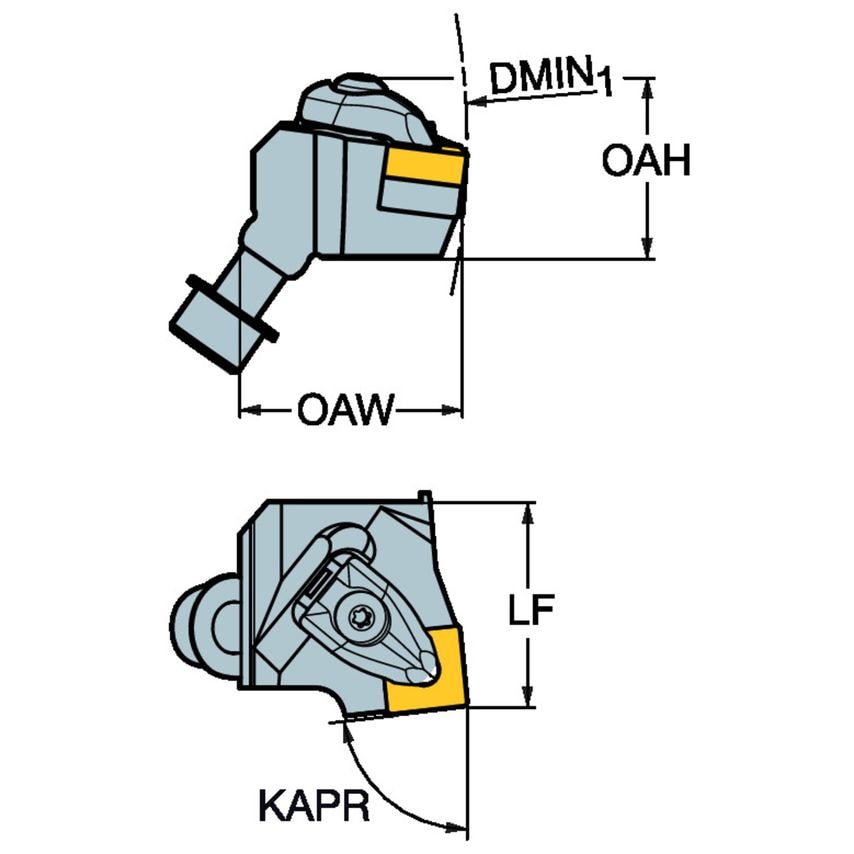 $DMIN_1$
OAH
OAW
LF
KAPR