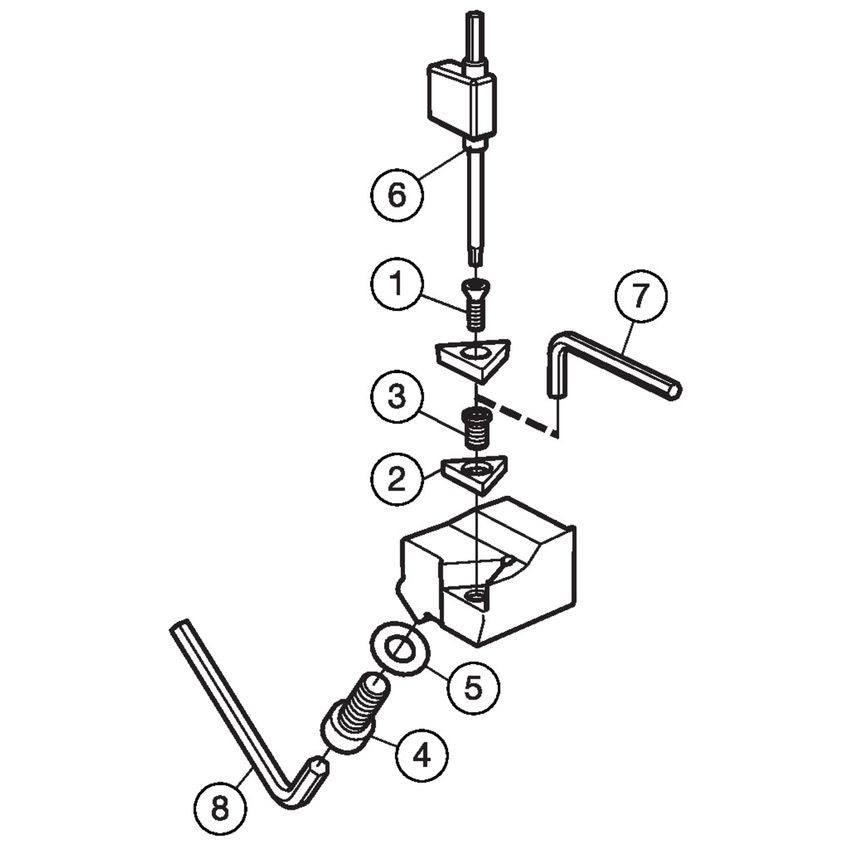 6
1
7
3
2
5
4
8