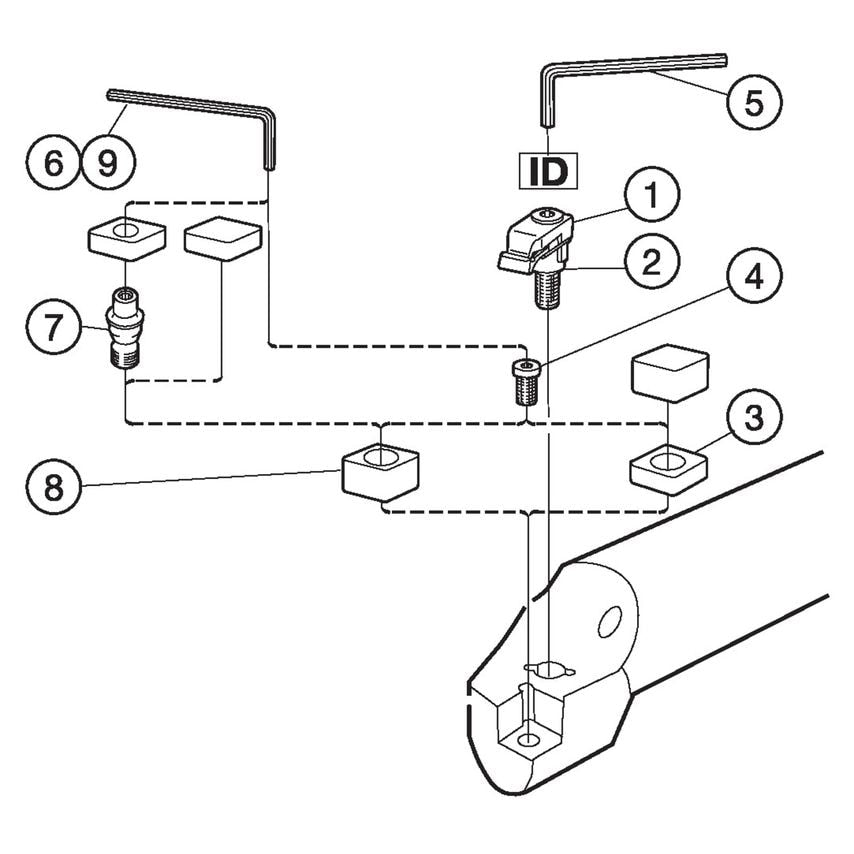 6 9

5

ID

1

2

4

7

3

8