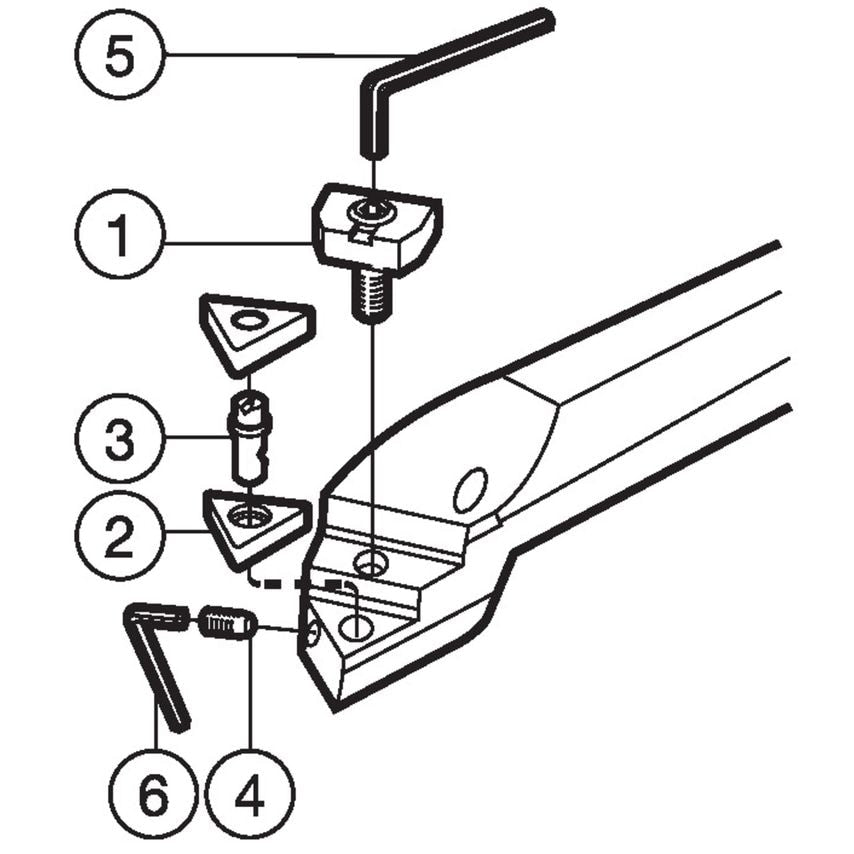 5
1
3
2
6
4