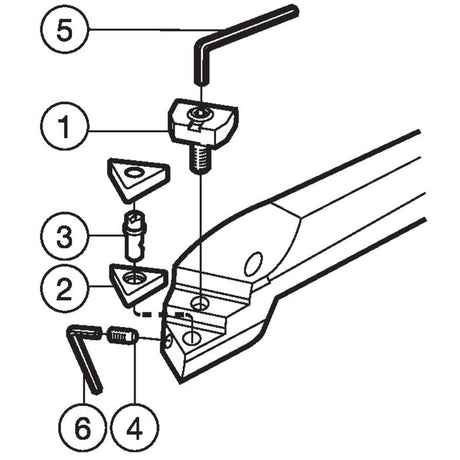 5
1
3
2
6
4