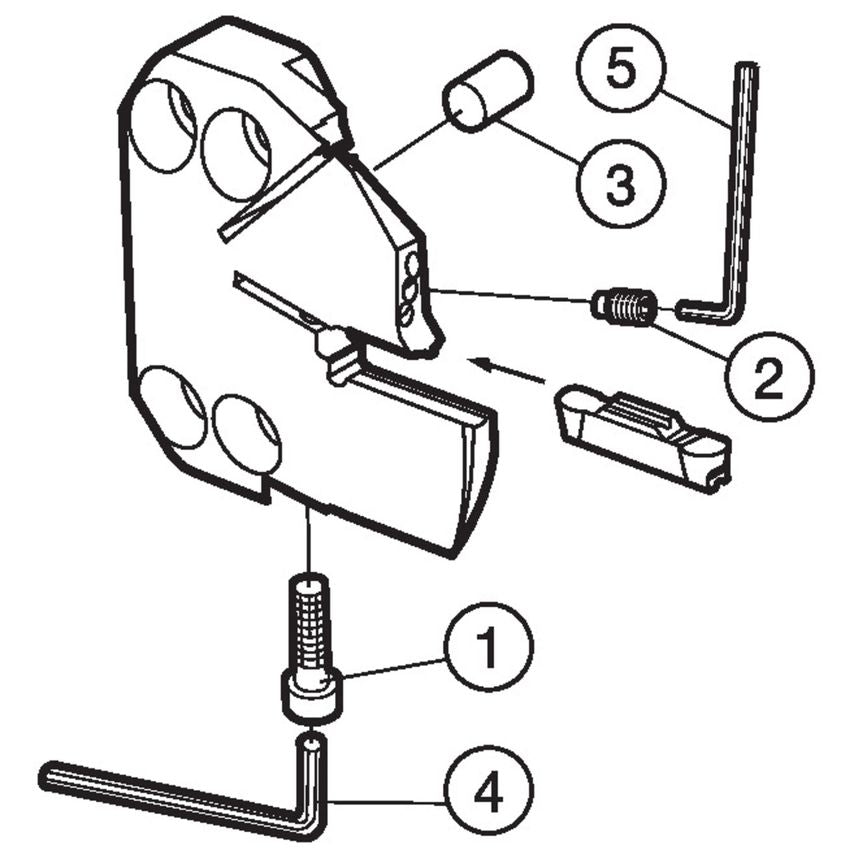 5
3
2
1
4