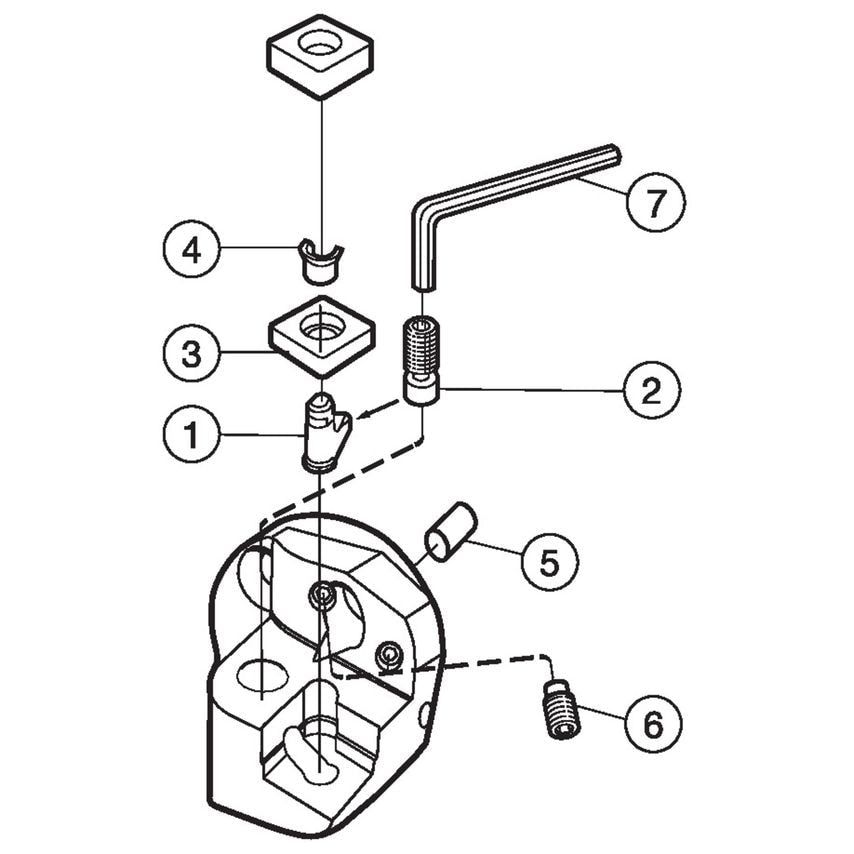 7
4
3
2
1
5
6