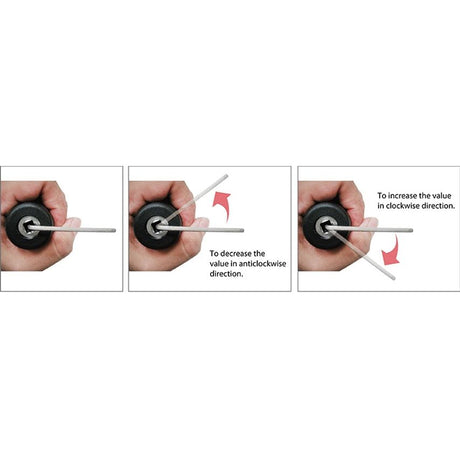 To decrease the value in anticlockwise direction.

To increase the value in clockwise direction.