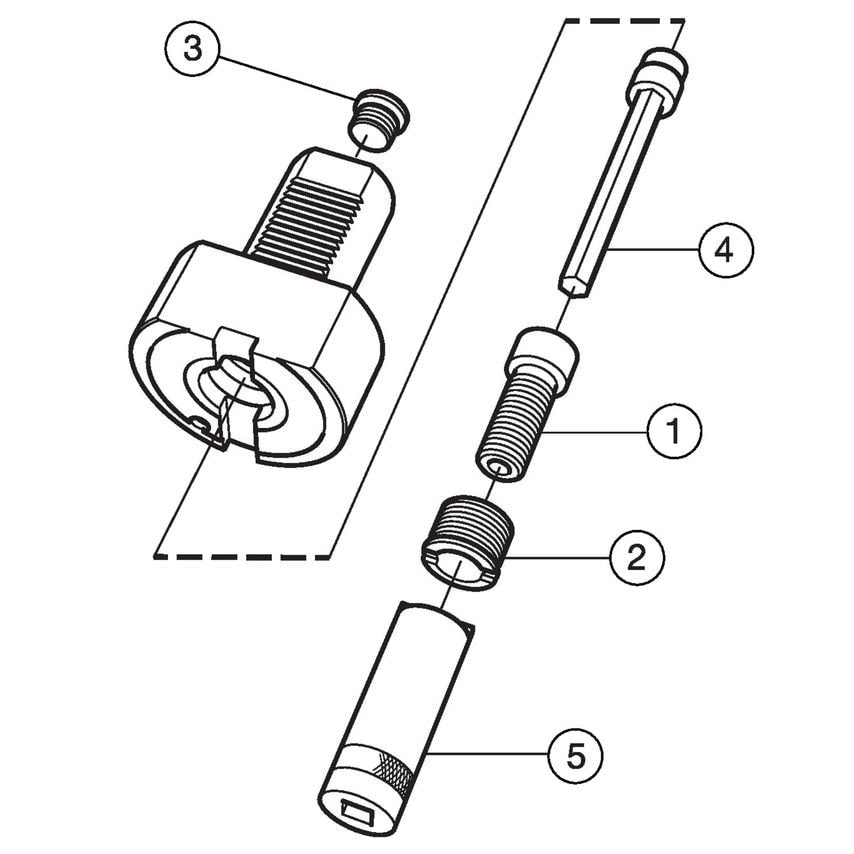 3
4
1
2
5