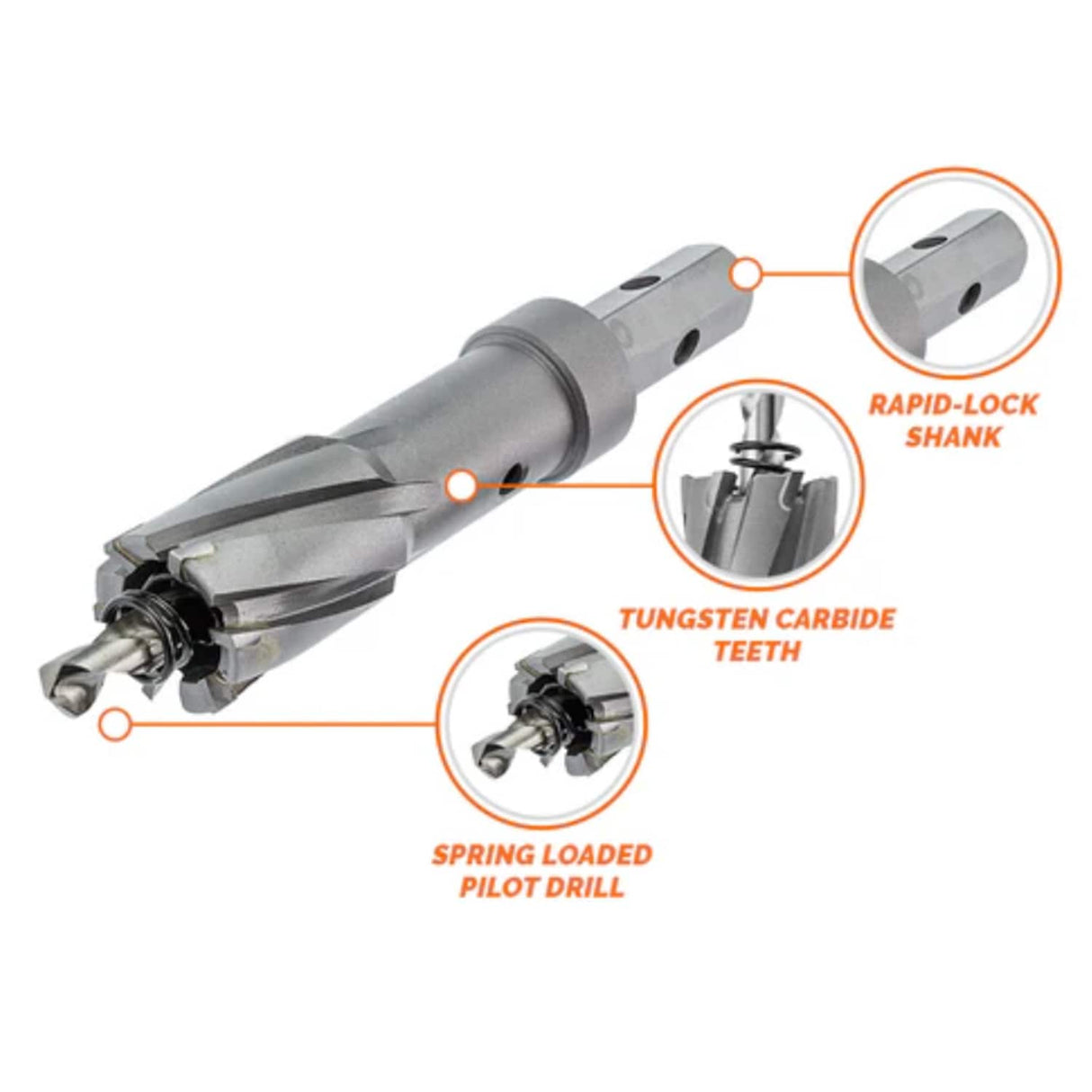 RAPID-LOCK SHANK

TUNGSTEN CARBIDE TEETH

SPRING LOADED PILOT DRILL