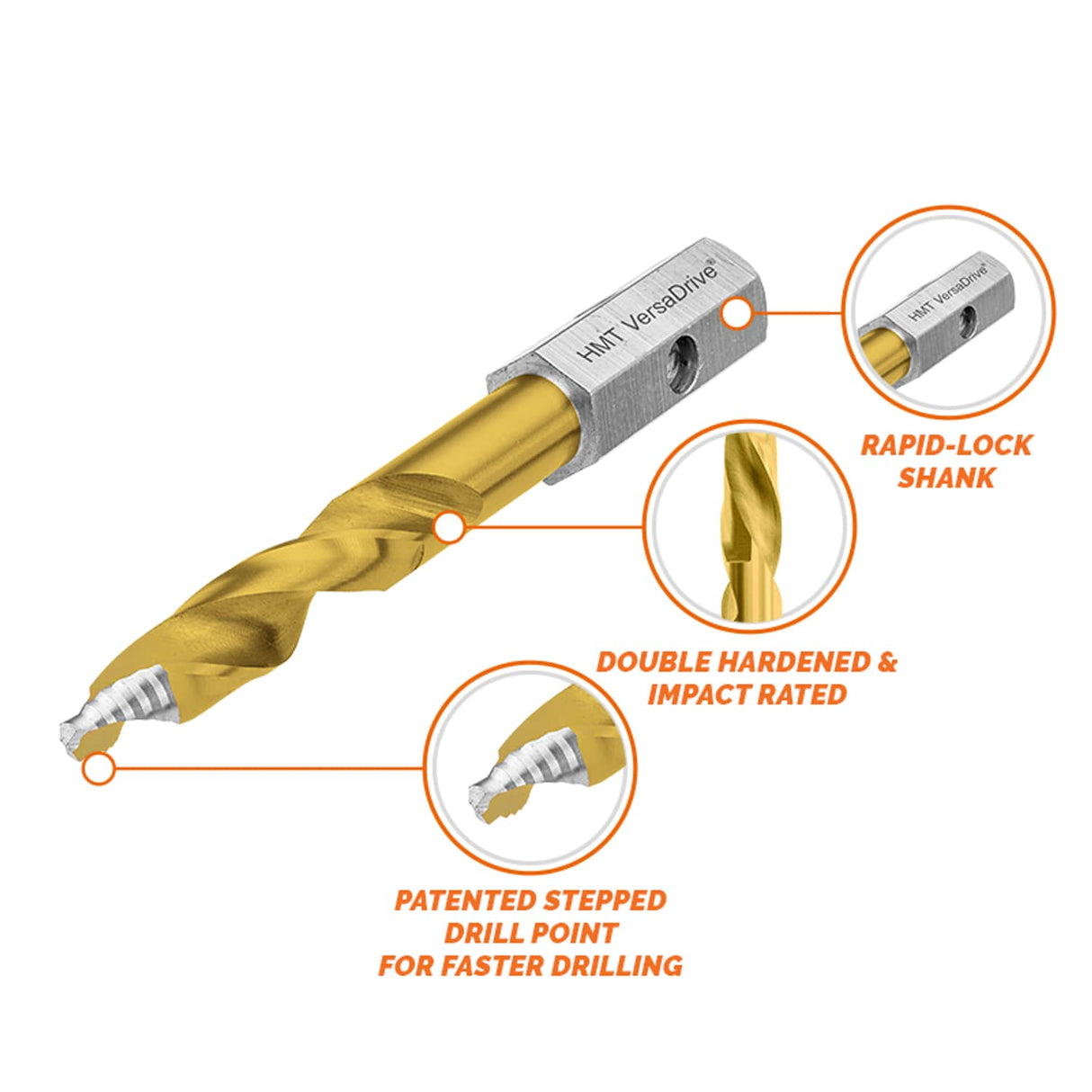 HMT VersaDrive®

HMT VersaDrive®

RAPID-LOCK SHANK

DOUBLE HARDENED & IMPACT RATED

PATENTED STEPPED DRILL POINT FOR FASTER DRILLING