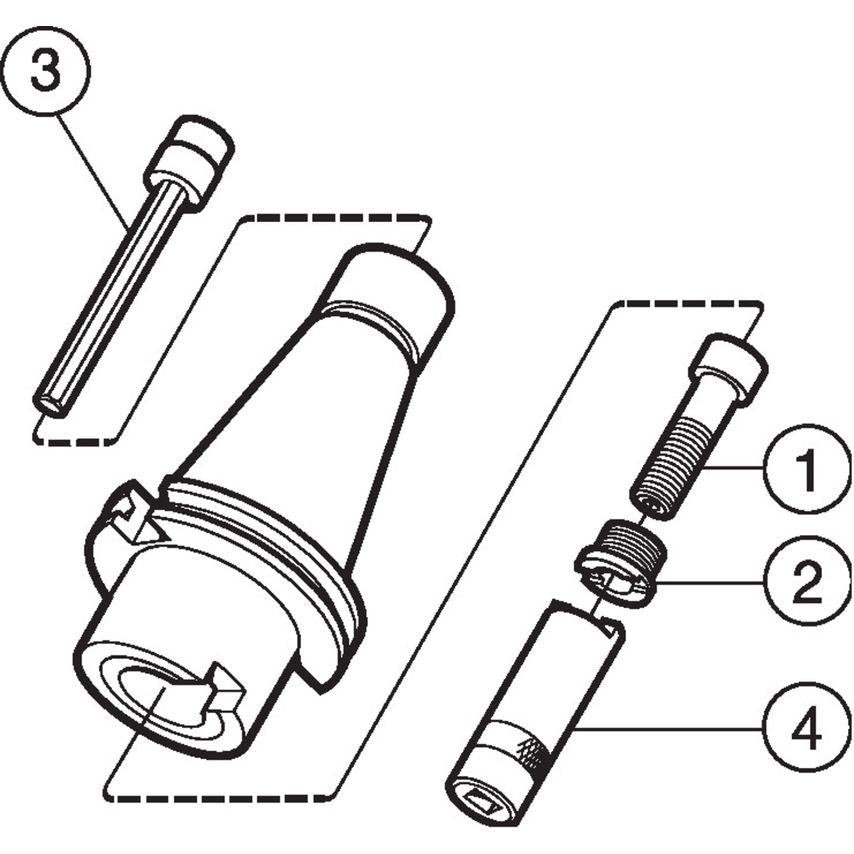 3
1
2
4