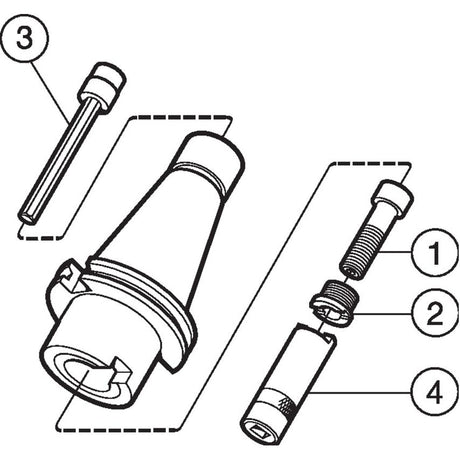 3
1
2
4