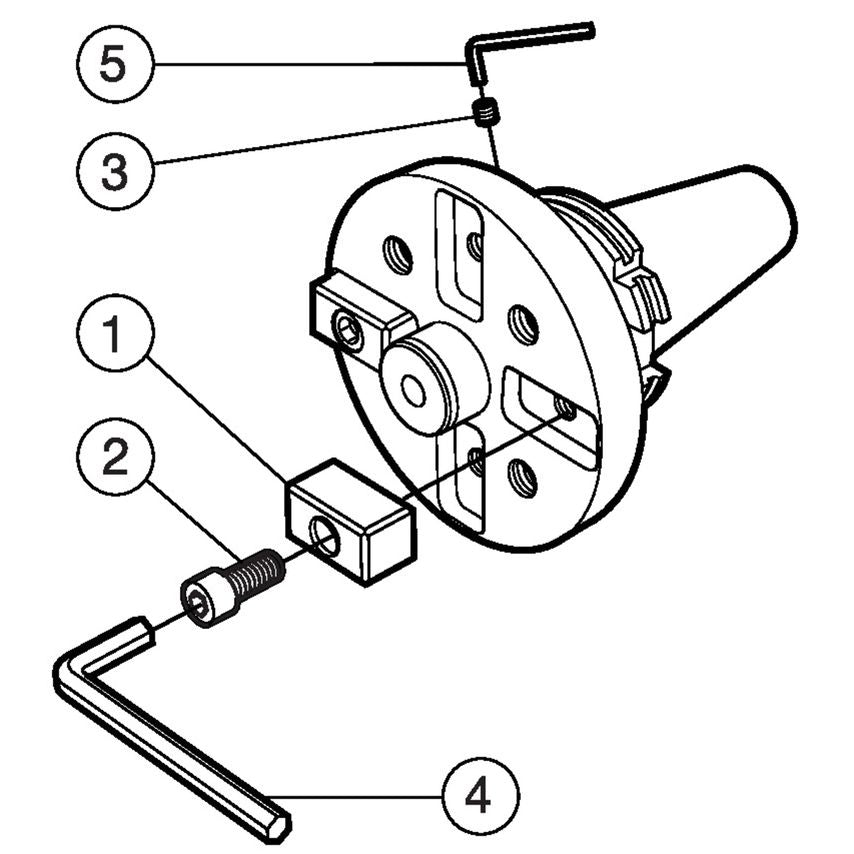 5
3
1
2
4