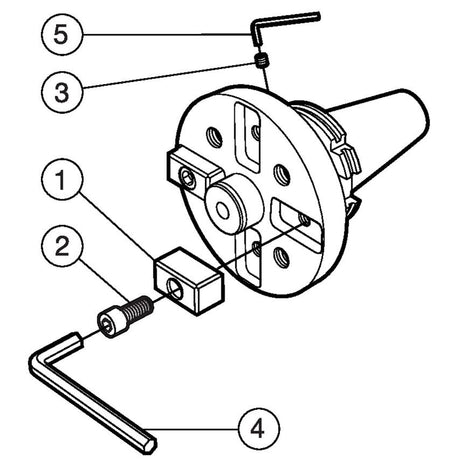 5
3
1
2
4