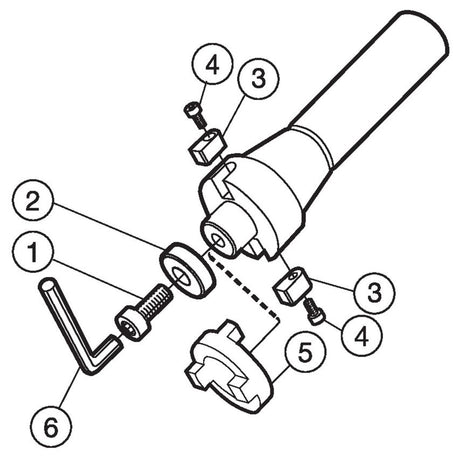 4
3
2
1
3
4
5
6