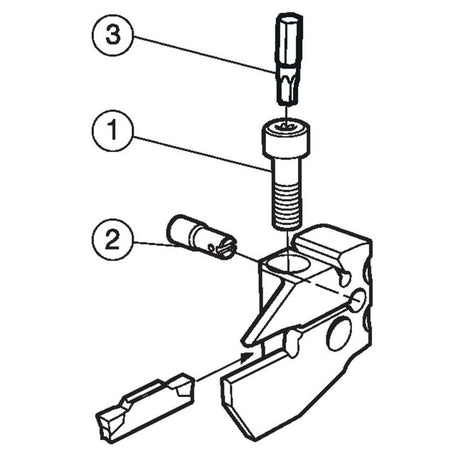 3

1

2