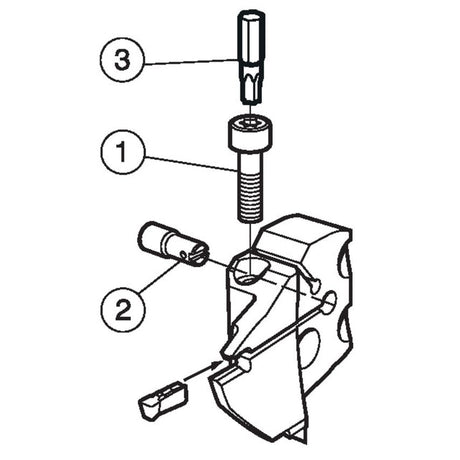 3

1

2