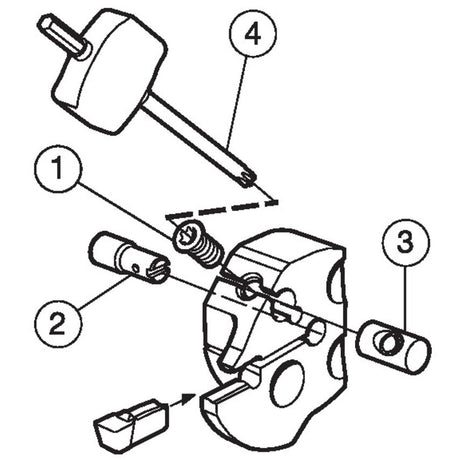 4
1
3
2