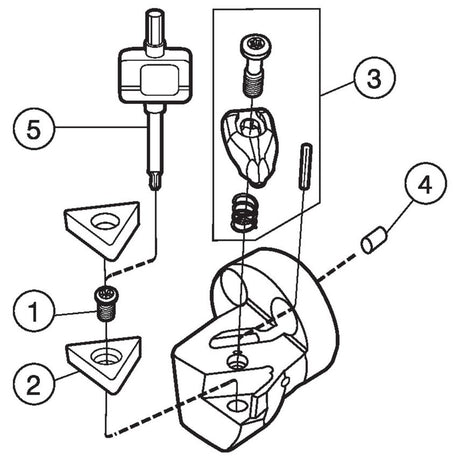 5
3
4
1
2