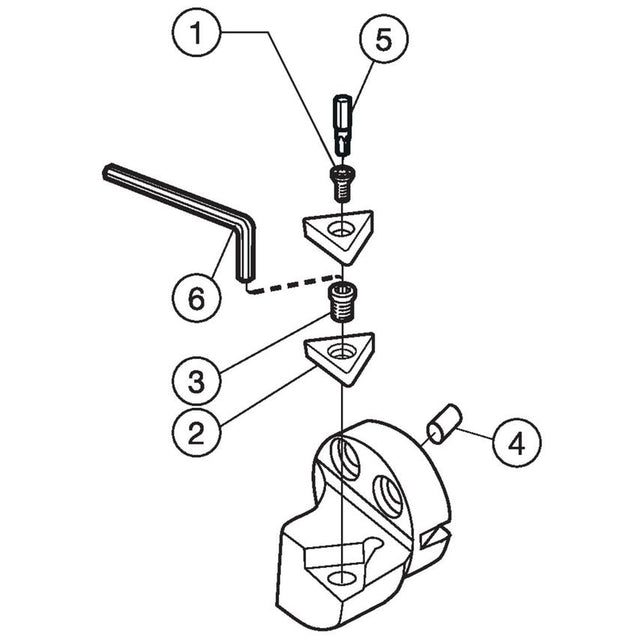 1
5
6
3
2
4