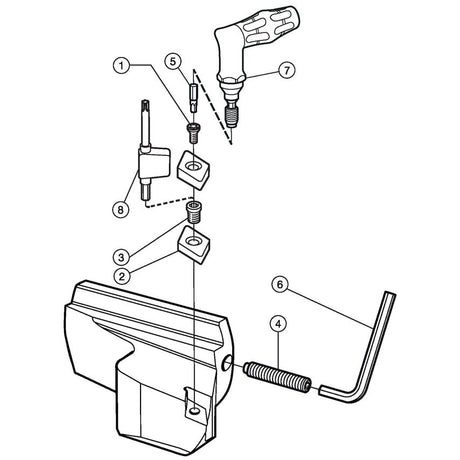 1
5
7
8
3
2
6
4