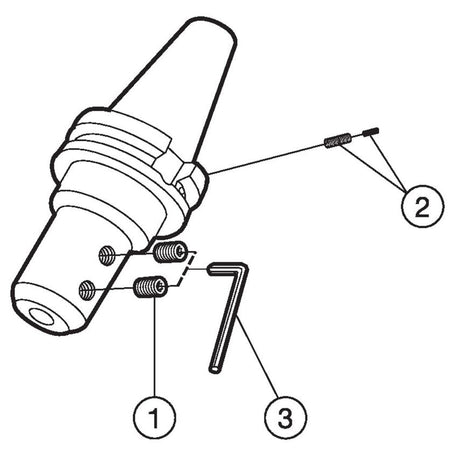 2
1
3