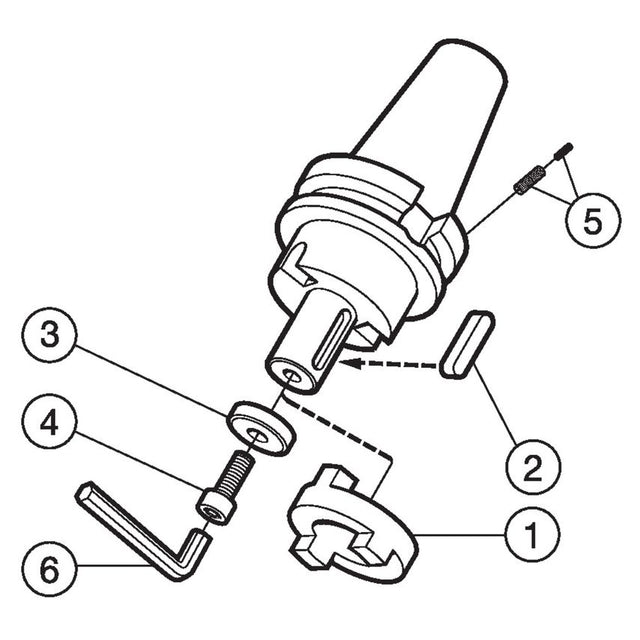 5
3
4
2
1
6