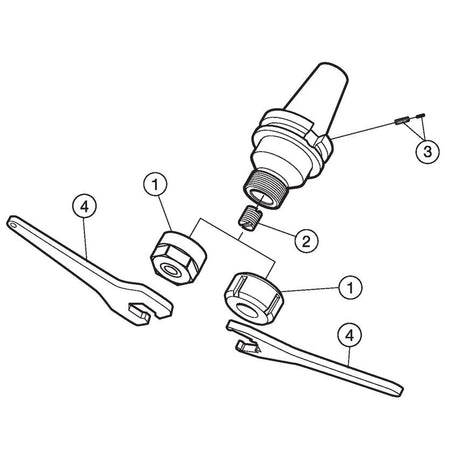 3

1

4

2

1

4