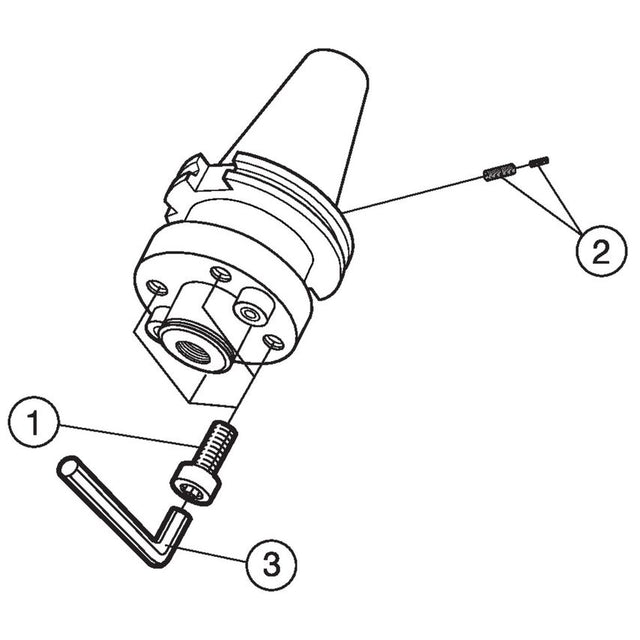 2

1

3