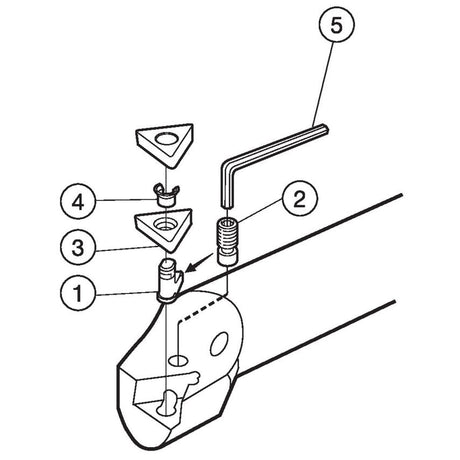 5
4
2
3
1