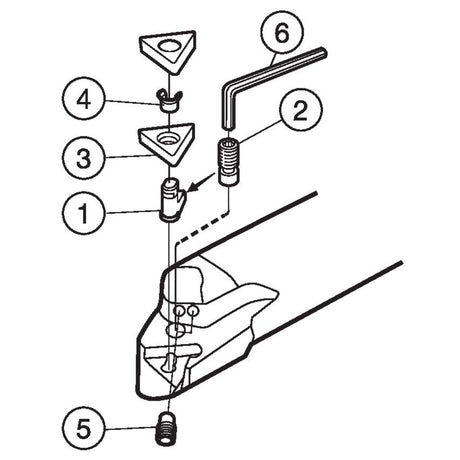 6
4
2
3
1
5